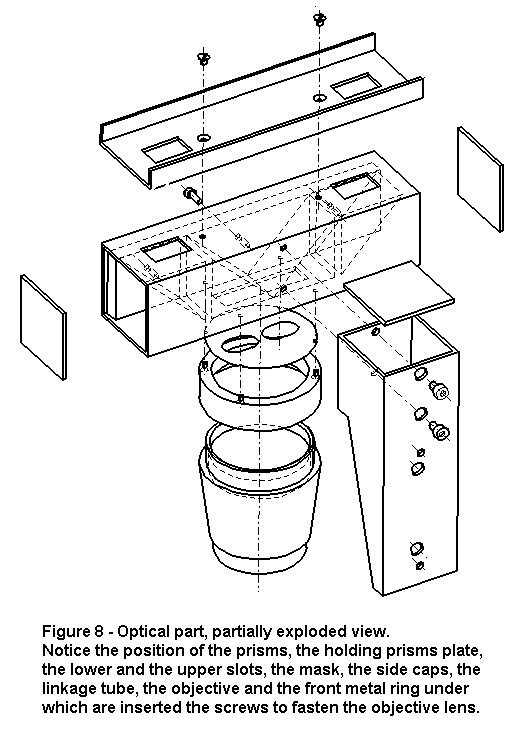 Figure 8 - Optical part, partially exploded view.
Notice the position of the prisms, the holding prisms plate, the lower and the upper slots, the mask, the side caps, the linkage tube, the objective and the front metal ring under which are inserted the screws to fasten the objective lens.